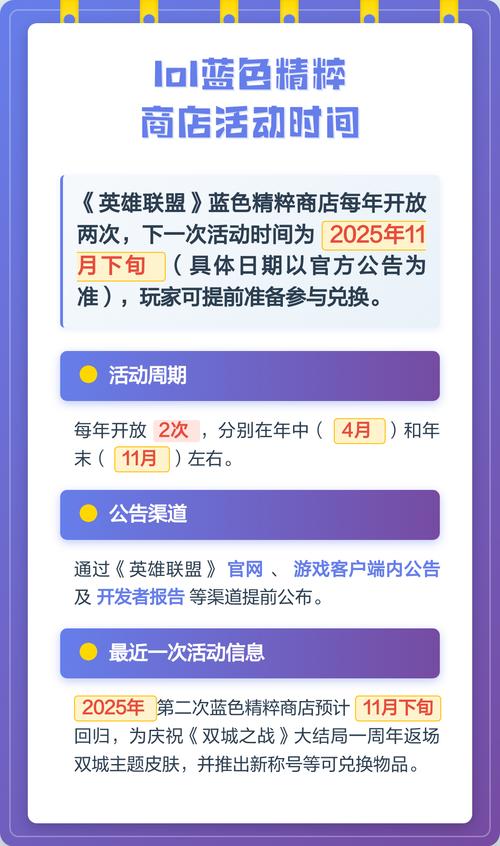 lol蓝色精粹
商店活动时间

《英雄联盟》蓝色精粹商店每年开放两次，下一次活动时间为 2025年11月下旬（具体日期以官方公告为准），玩家可提前准备参与兑换。

活动周期

每年开放 2次，分别在年中（4月）和年末（11月）左右。

公告渠道

通过《英雄联盟》官网、游戏客户端内公告及 开发者报告 等渠道提前公布。

最近一次活动信息

2025年 第二次蓝色精粹商店预计 11月下旬 回归，为庆祝《双城之战》大结局一周年返场双城主题皮肤，并推出新称号等可兑换物品。